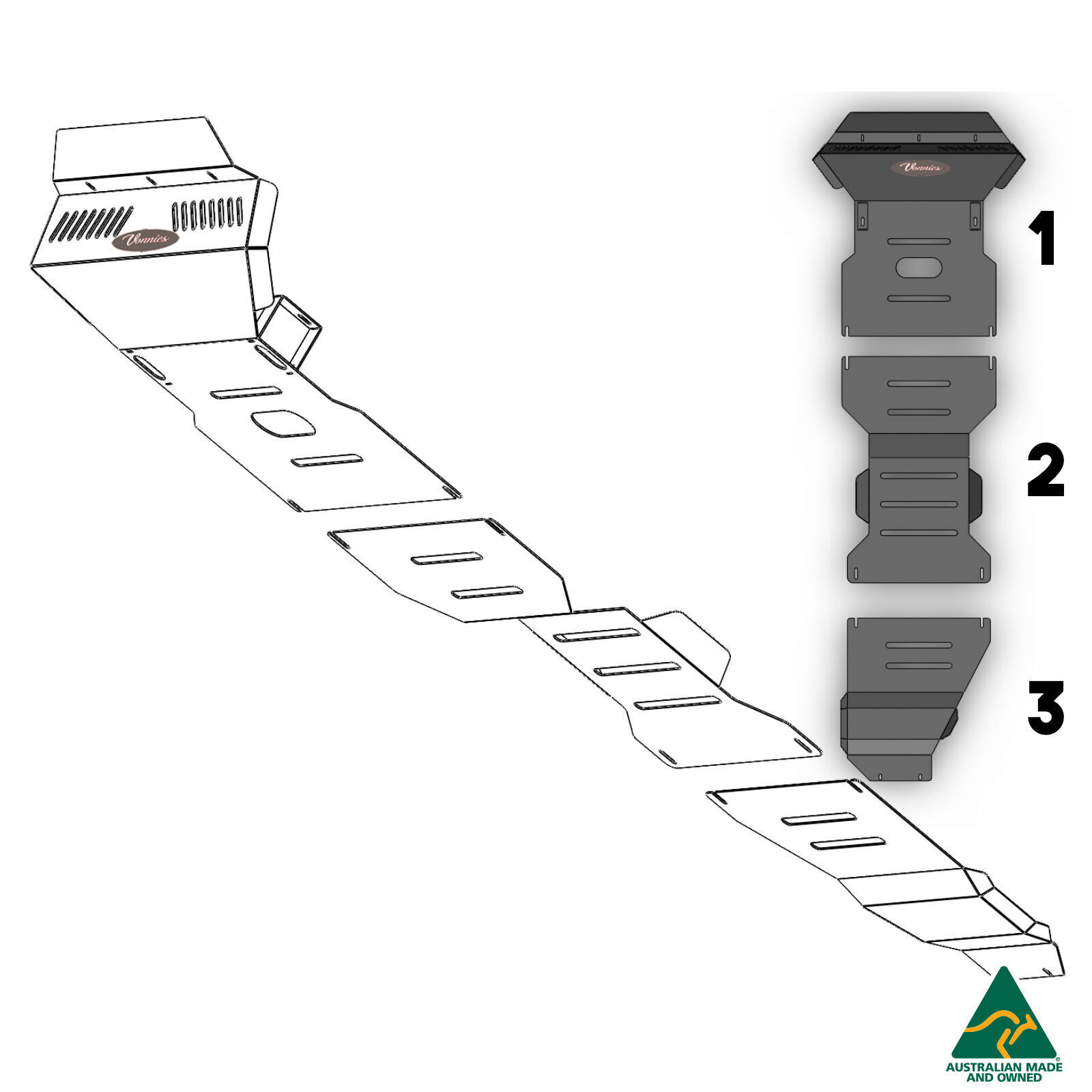 Vonnies

Vonnies

1

2

3

AUSTRALIAN MADE AND OWNED