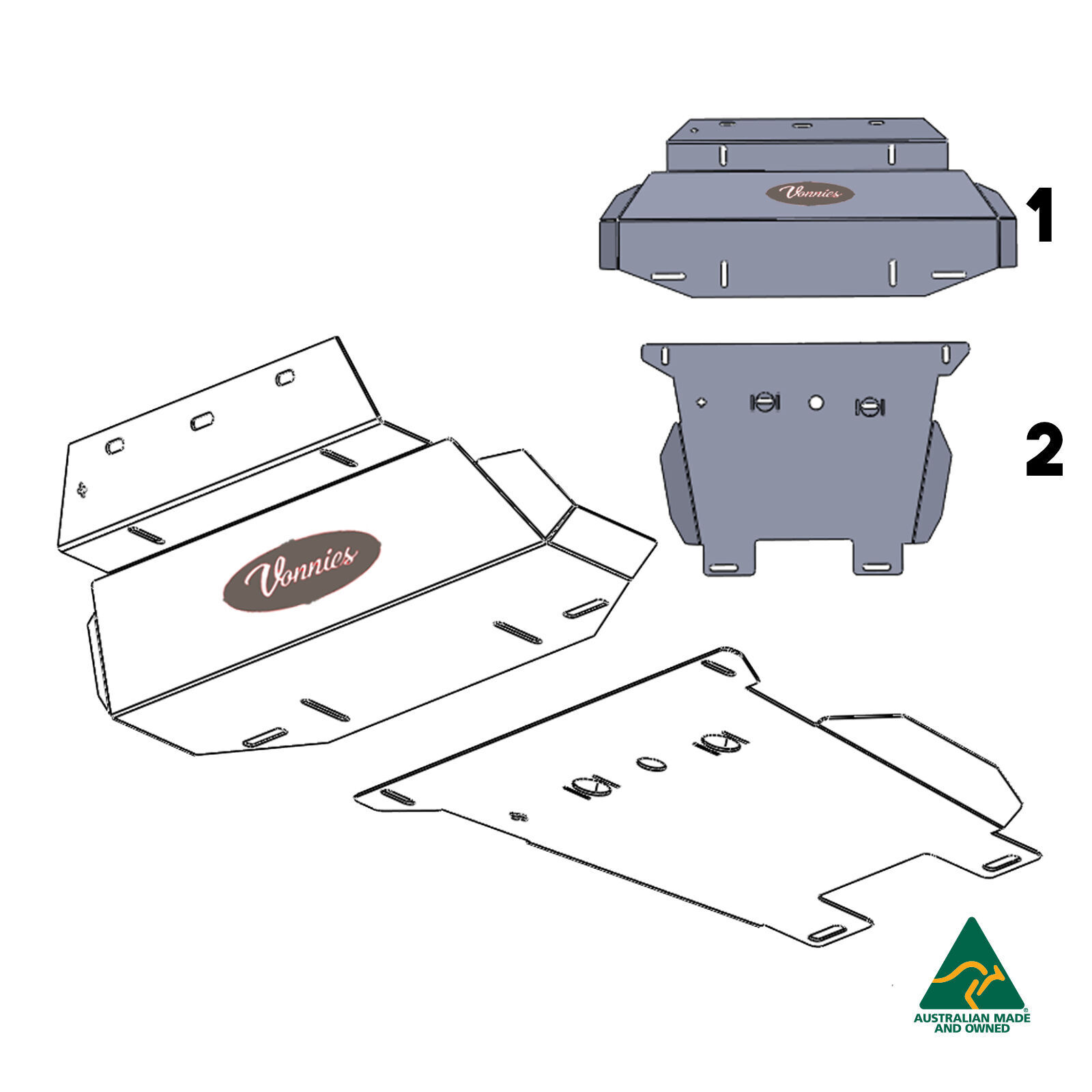 Vonnies

1

2

Vonnies

AUSTRALIAN MADE AND OWNED