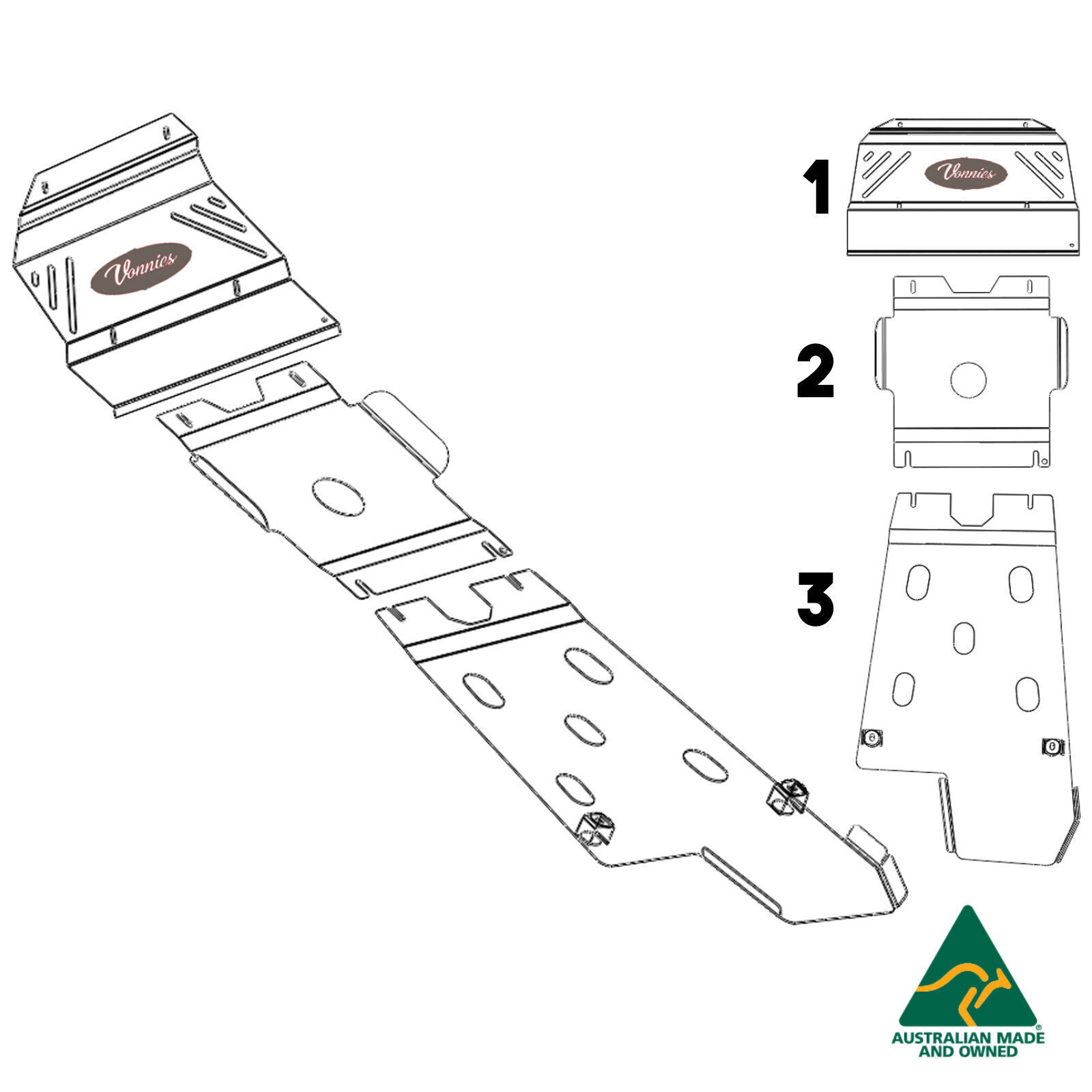 Vonnies

1

Vonnies

2

3

AUSTRALIAN MADE AND OWNED